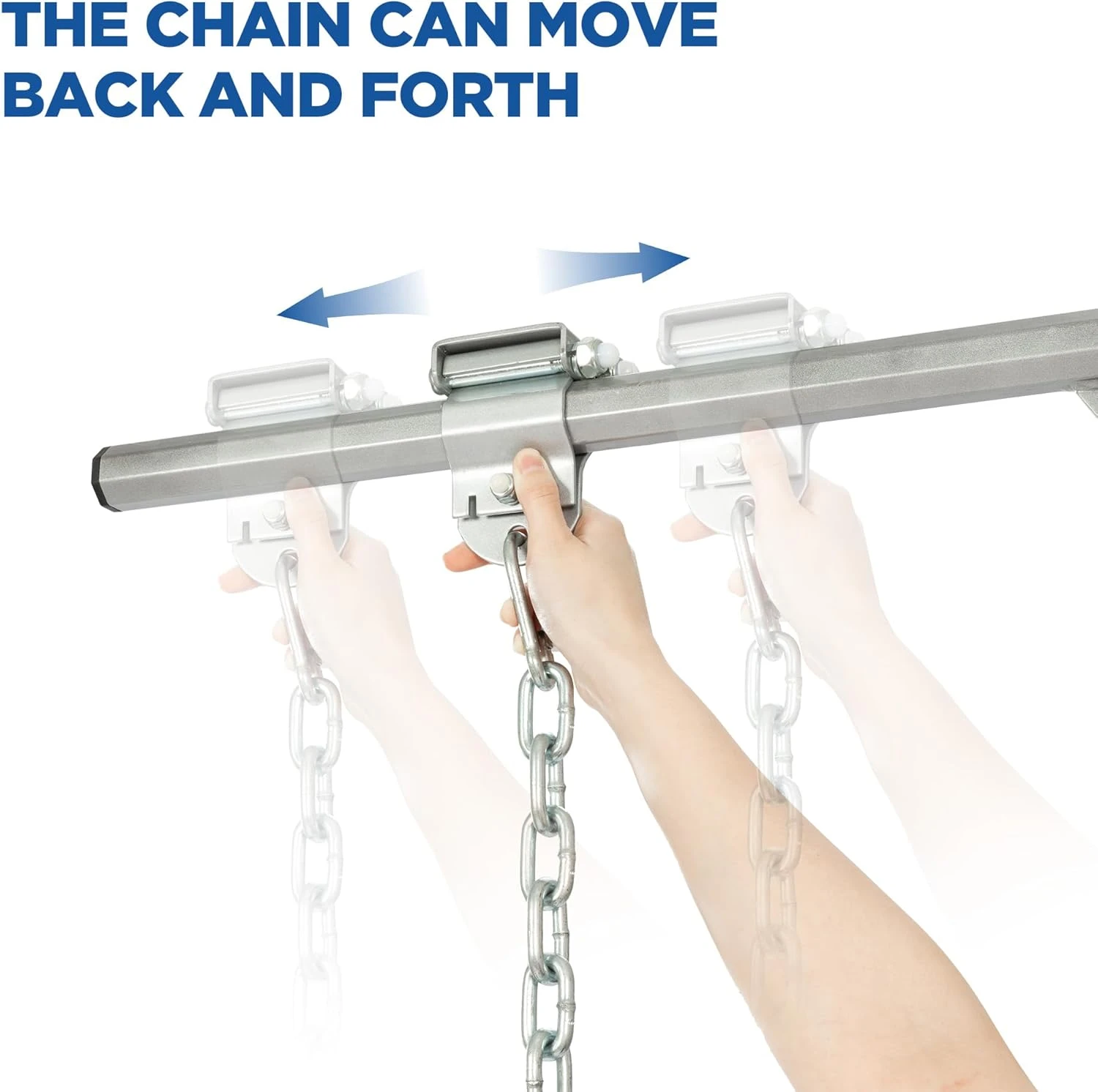 THE CHAIN CAN MOVE BACK AND FORTH